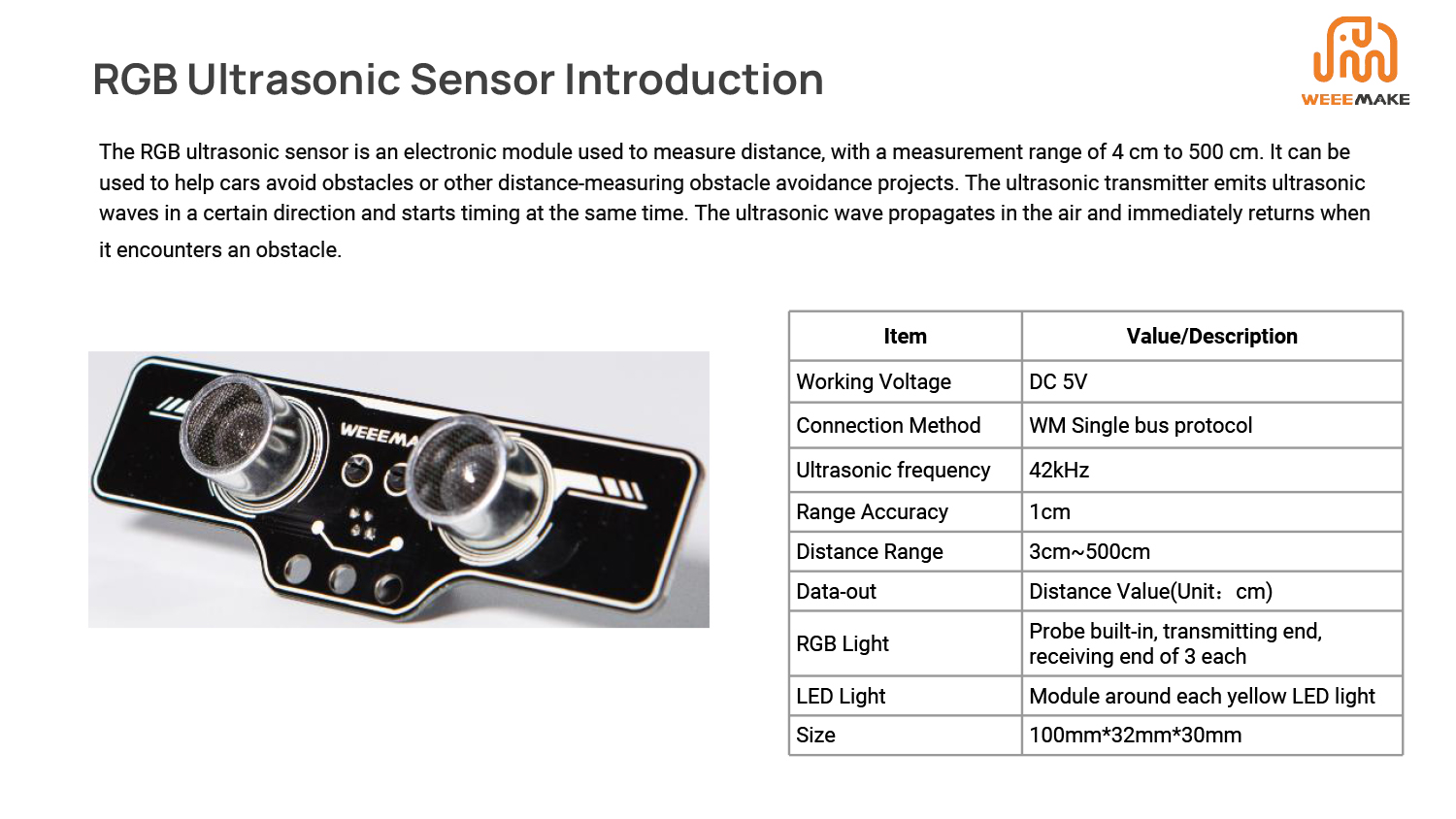 RGB Ultrasonic Sensor Introduction

WEEEMAKE

The RGB ultrasonic sensor is an electronic module used to measure distance, with a measurement range of 4 cm to 500 cm. It can be used to help cars avoid obstacles or other distance-measuring obstacle avoidance projects. The ultrasonic transmitter emits ultrasonic waves in a certain direction and starts timing at the same time. The ultrasonic wave propagates in the air and immediately returns when it encounters an obstacle.

WEEEMA

| Item | Value/Description |
|---|---|
| Working Voltage | DC 5V |
| Connection Method | WM Single bus protocol |
| Ultrasonic frequency | 42kHz |
| Range Accuracy | 1cm |
| Distance Range | 3cm~500cm |
| Data-out | Distance Value(Unit：cm) |
| RGB Light | Probe built-in, transmitting end, receiving end of 3 each |
| LED Light | Module around each yellow LED light |
| Size | 100mm*32mm*30mm |