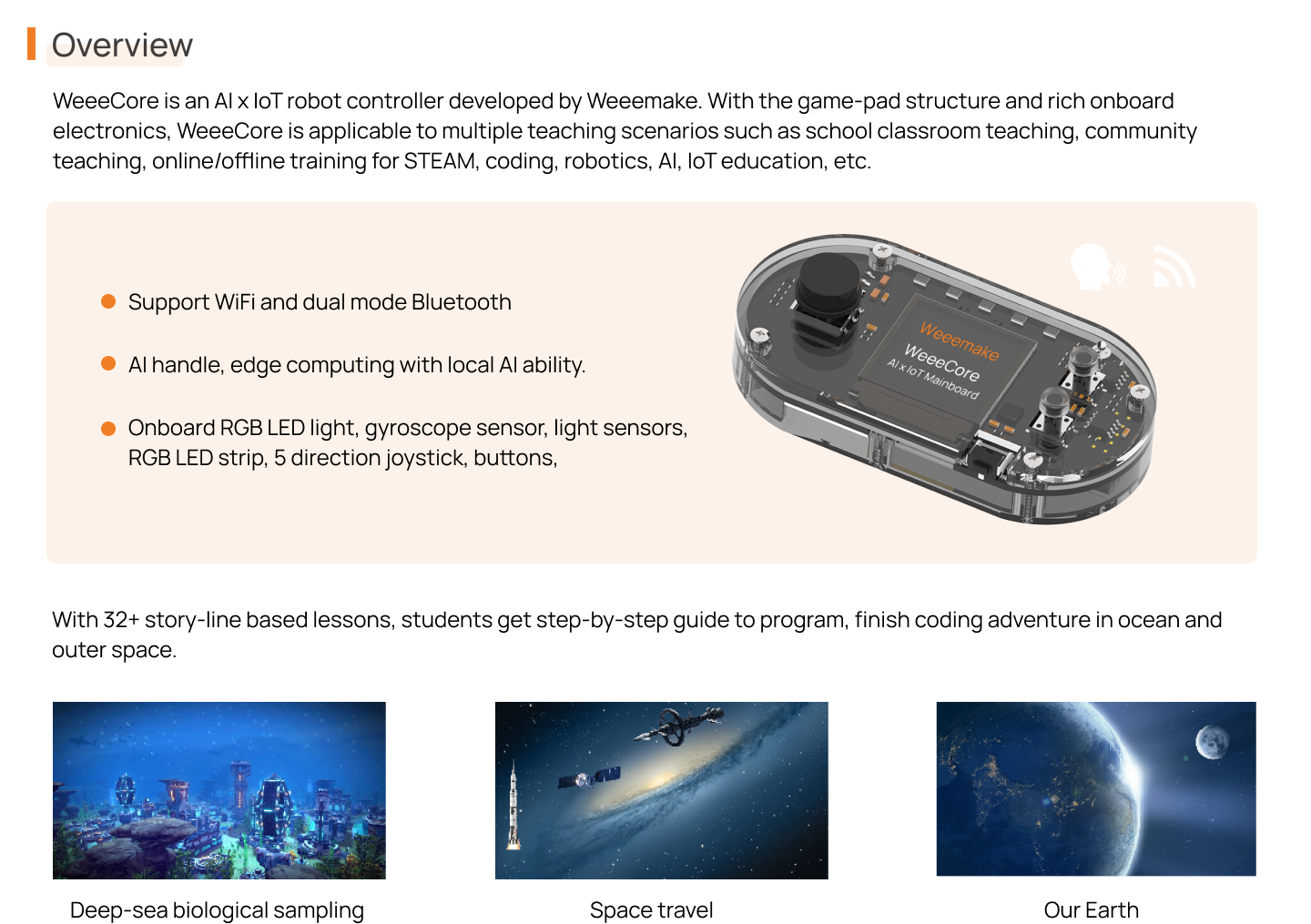 Overview

WeeeCore is an AI x IoT robot controller developed by Weeemake. With the game-pad structure and rich onboard electronics, WeeeCore is applicable to multiple teaching scenarios such as school classroom teaching, community teaching, online/offline training for STEAM, coding, robotics, AI, IoT education, etc.

Support WiFi and dual mode Bluetooth

AI handle, edge computing with local AI ability.

Onboard RGB LED light, gyroscope sensor, light sensors, RGB LED strip, 5 direction joystick, buttons,

Weeemake
WeeeCore
AI x IoT Mainboard

With 32+ story-line based lessons, students get step-by-step guide to program, finish coding adventure in ocean and outer space.

Deep-sea biological sampling

Space travel

Our Earth