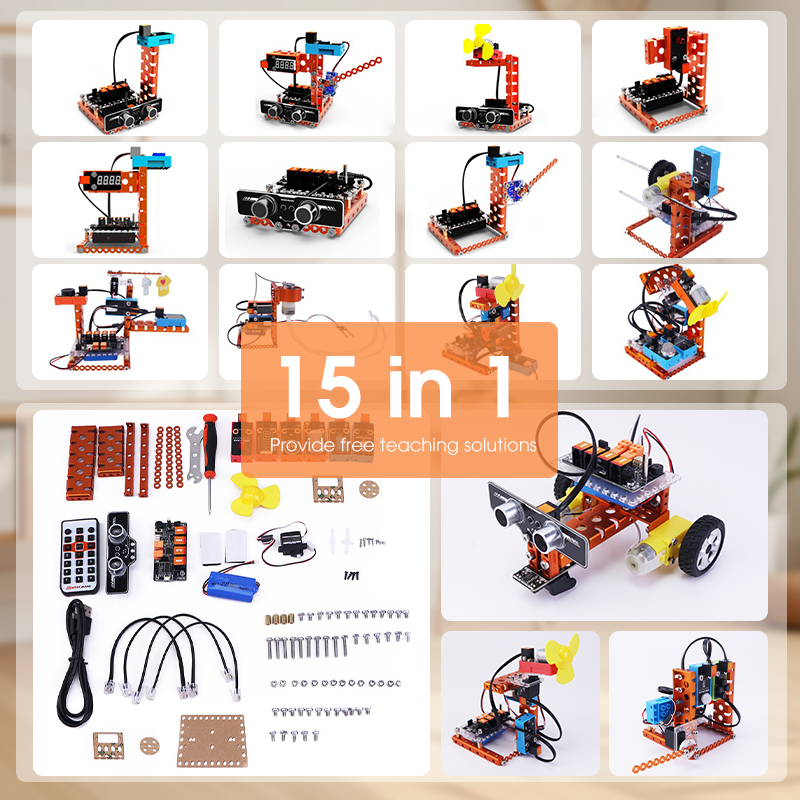 15 in 1
Provide free teaching solutions