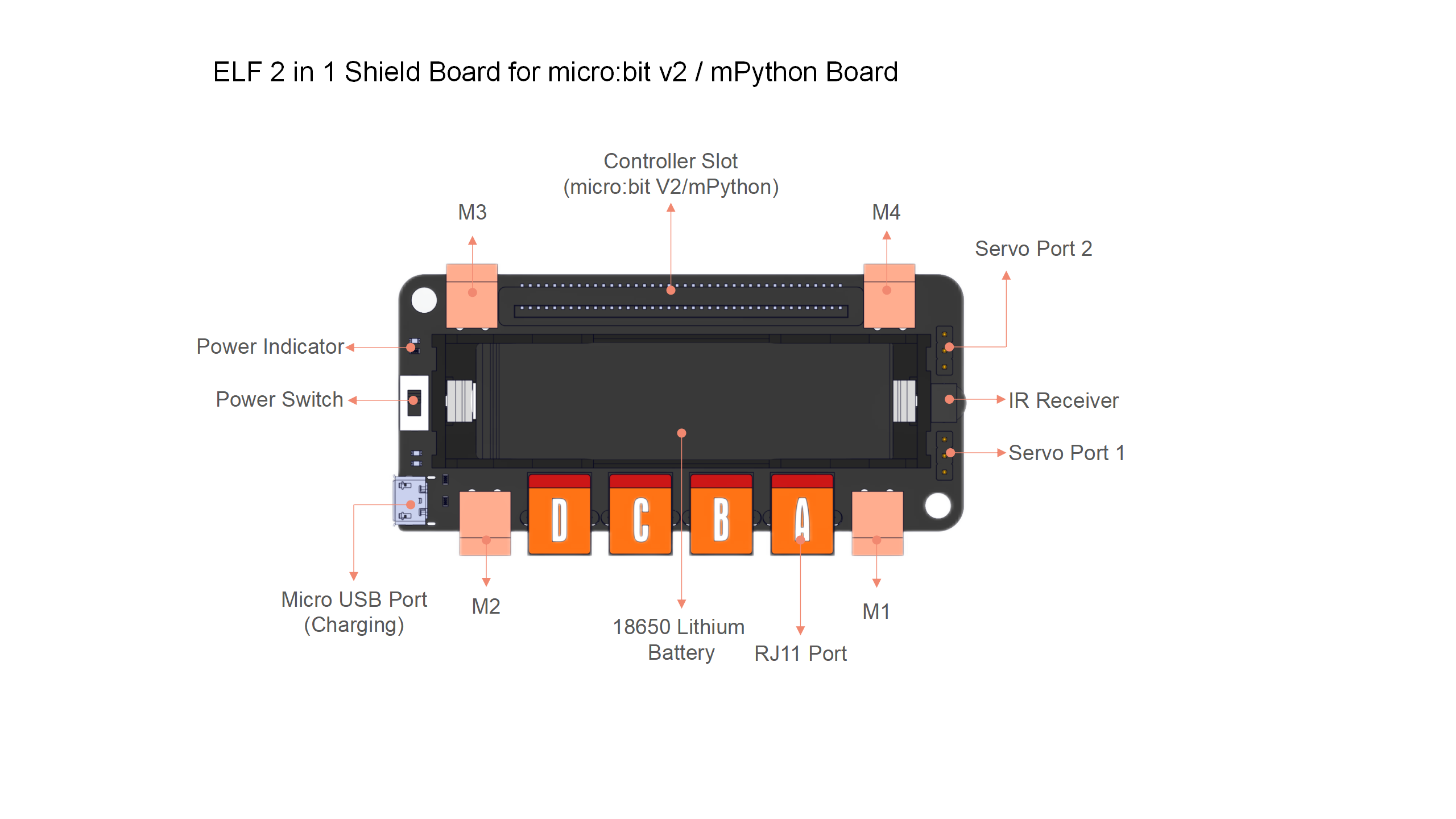 ELF 2 in 1 Shield Board for micro:bit v2 / mPython Board

Controller Slot
(micro:bit V2/mPython)

M3

M4

Servo Port 2

Power Indicator

Power Switch

IR Receiver

Servo Port 1

D

C

B

A

Micro USB Port
(Charging)

M2

18650 Lithium
Battery

RJ11 Port

M1